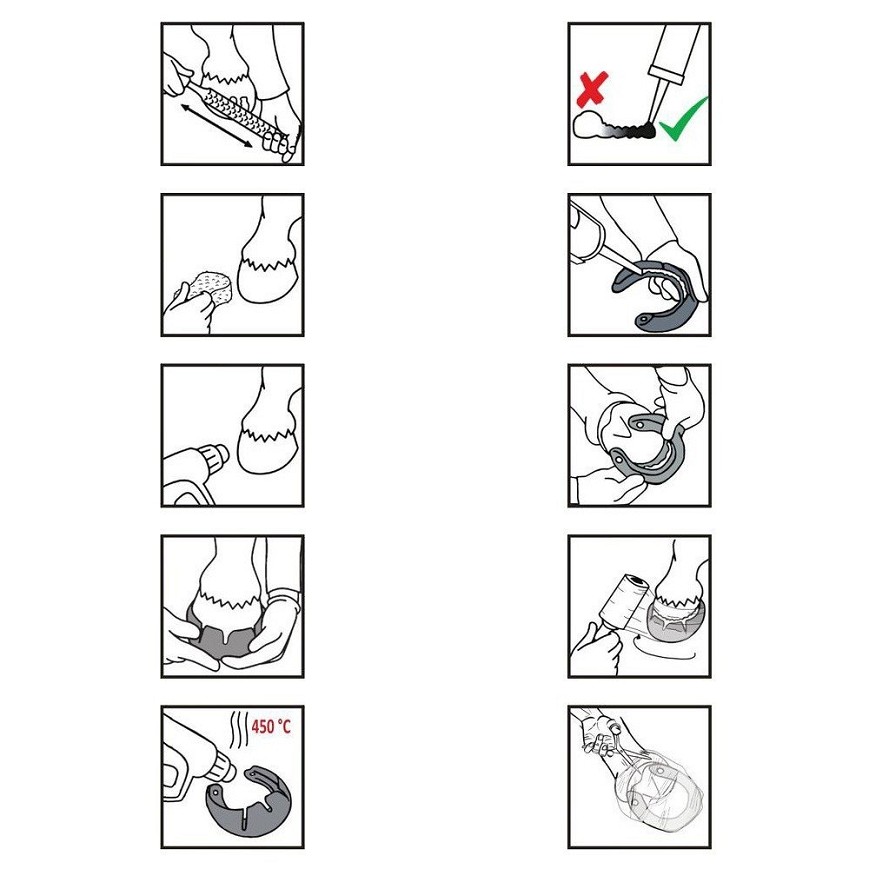 450 °C