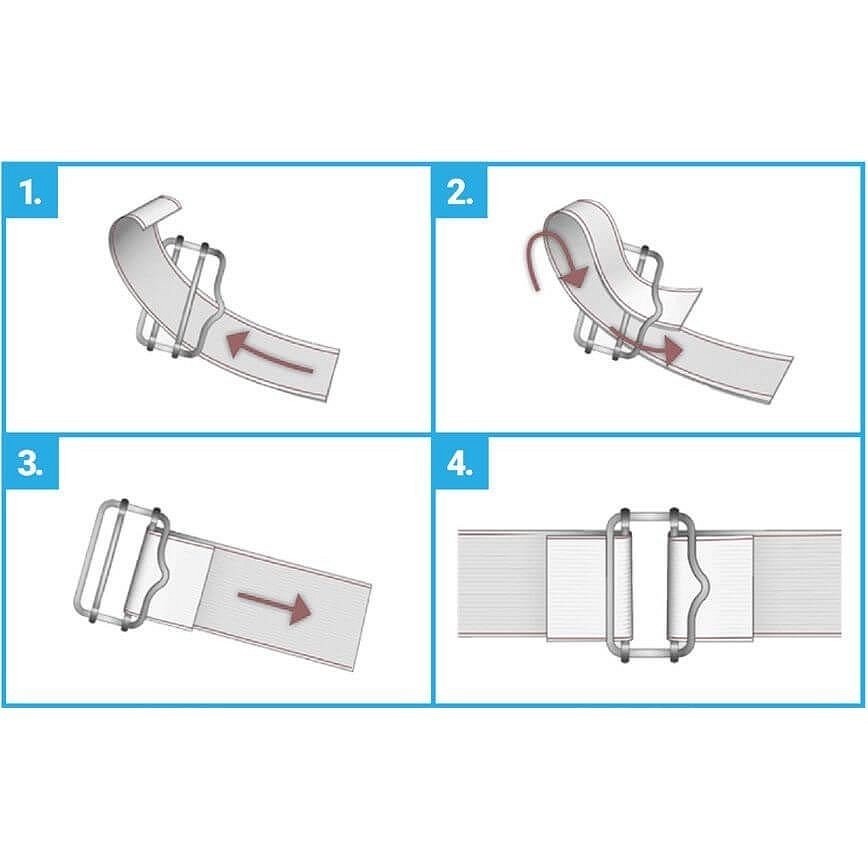 1.

2.

3.

4.