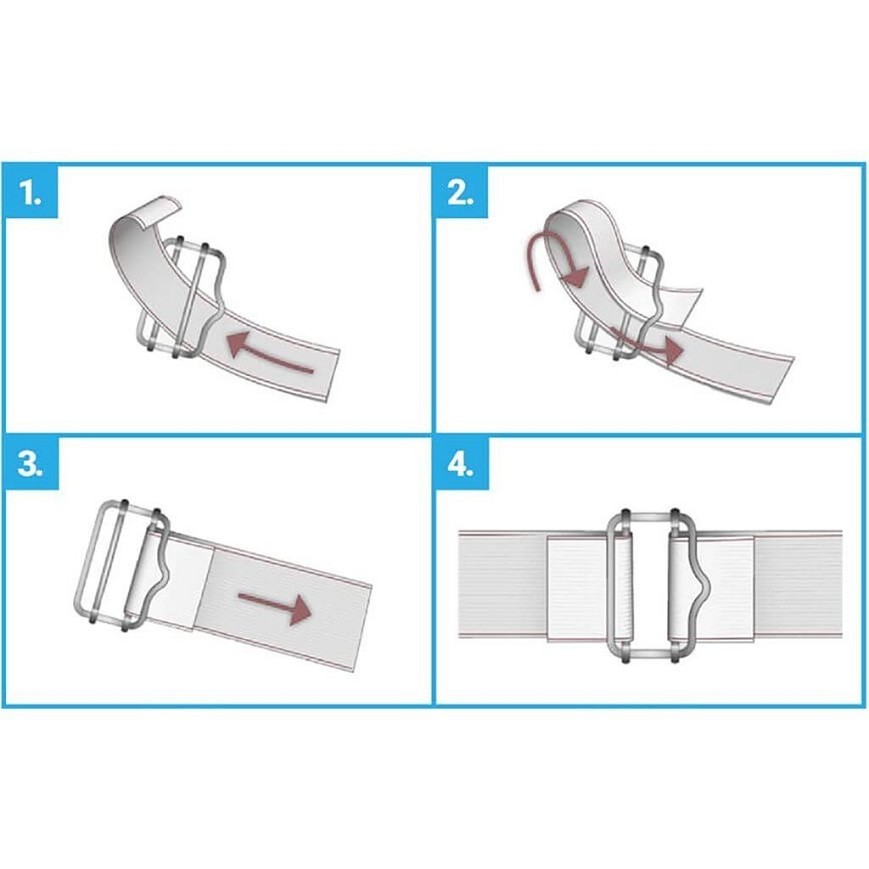 1.

2.

3.

4.